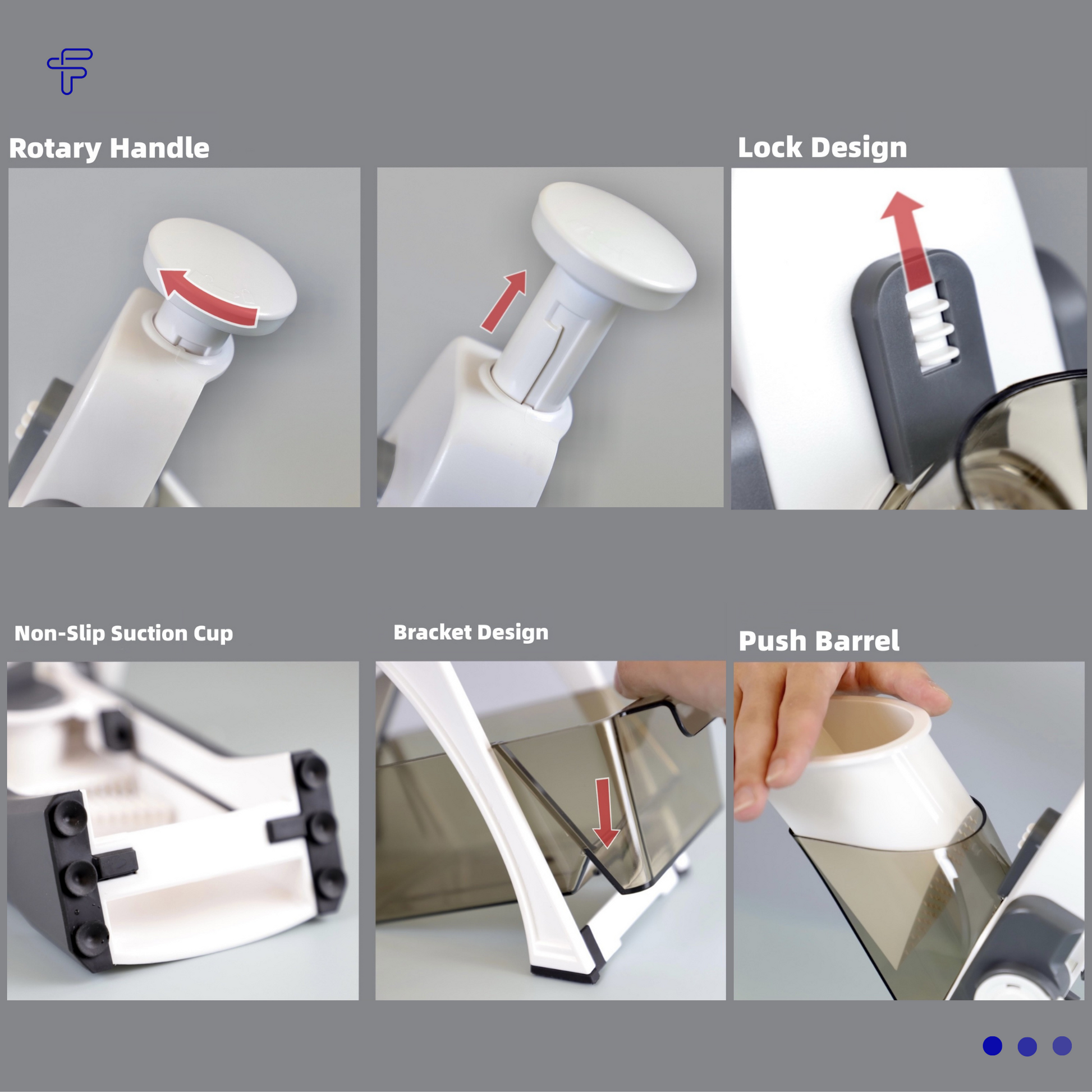 Rotary Handle

Lock Design

Non-Slip Suction Cup

Bracket Design

Push Barrel